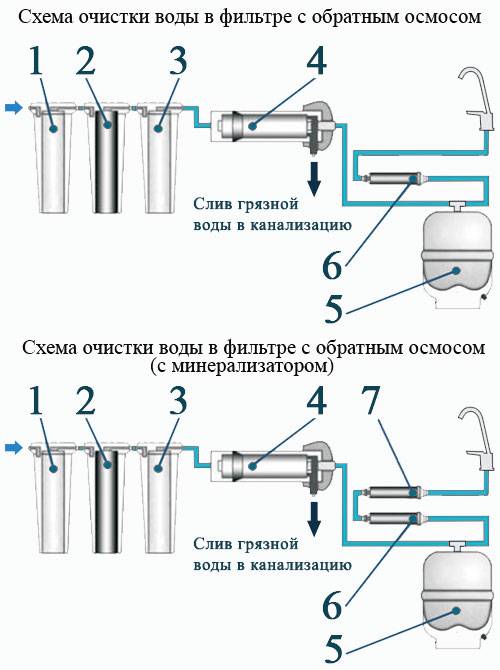 Схема очистки воды в фильтре с обратным осмосом

1 2 3 4

Слив грязной воды в канализацию

6

5

Схема очистки воды в фильтре с обратным осмосом (с минерализатором)

1 2 3 4 7

Слив грязной воды в канализацию

6

5